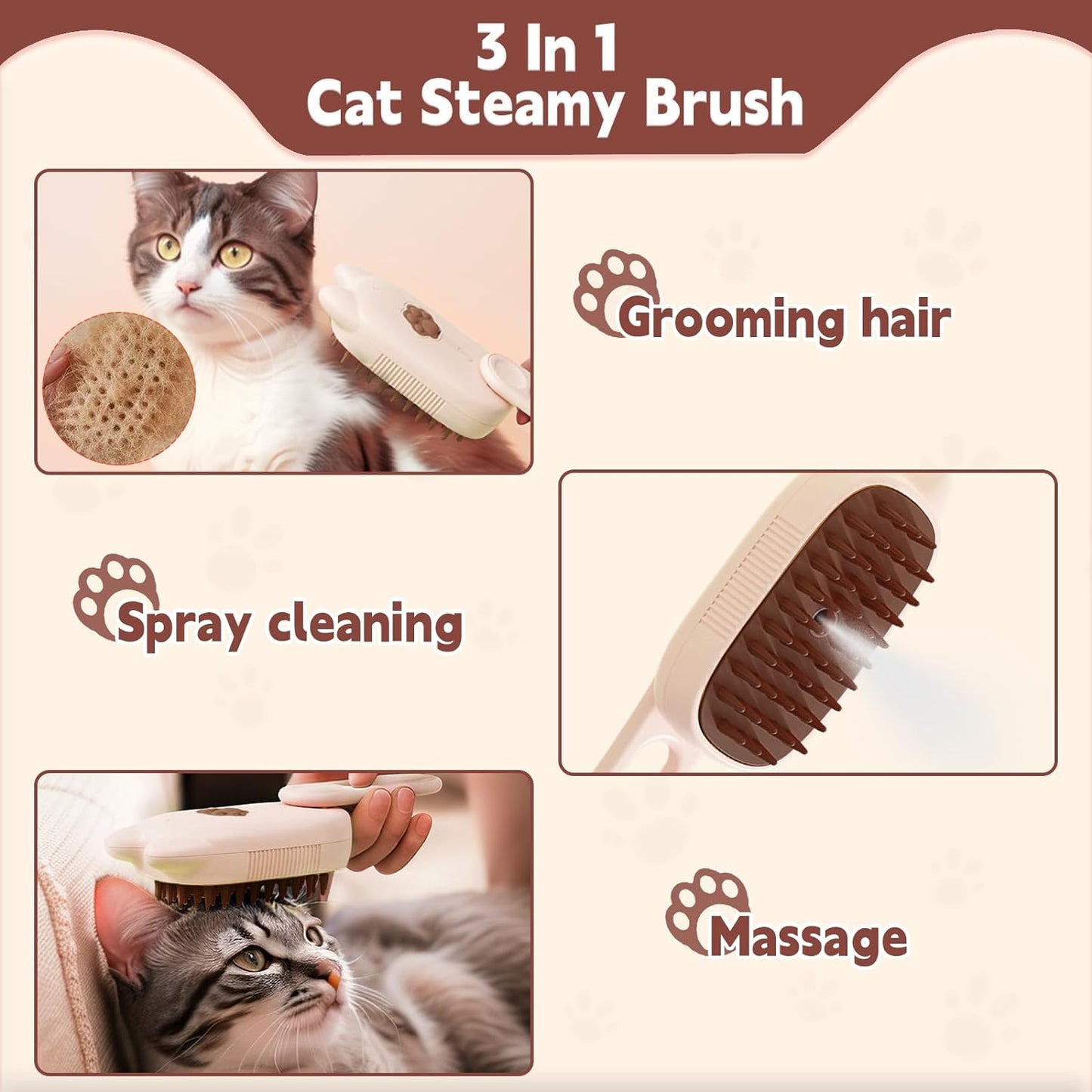 3 In 1
Cat Steamy Brush

Grooming hair

Spray cleaning

Massage