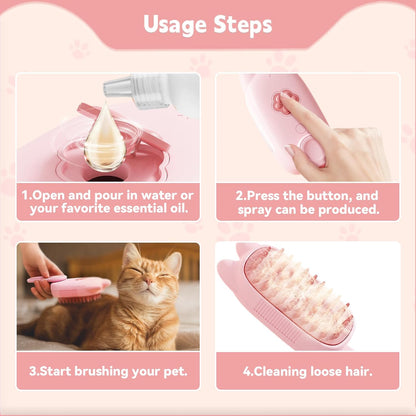 Usage Steps

1.Open and pour in water or your favorite essential oil.

2.Press the button, and spray can be produced.

3.Start brushing your pet.

4.Cleaning loose hair.