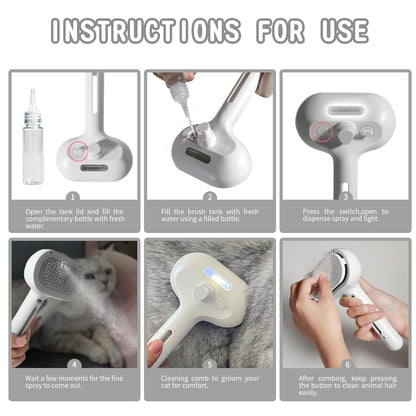 INSTRUCTIONS FOR USE

1

Open the tank lid and fill the complimentary bottle with fresh water.

2

Fill the brush tank with fresh water using a filled bottle.

3

Press the switch,open to dispense spray and light.

4

Wait a few moments for the fine spray to come out.

5

Cleaning comb to groom your cat for comfort.

6

After combing, keep pressing the button to clean animal hair easily.