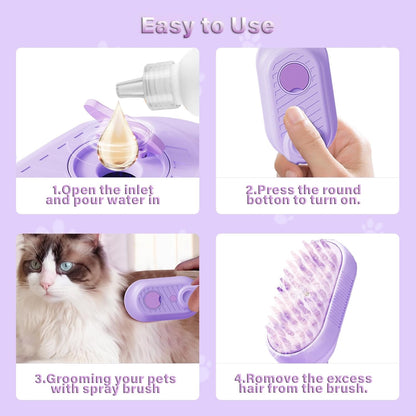 Easy to Use

1.Open the inlet and pour water in

2.Press the round botton to turn on.

3.Grooming your pets with spray brush

4.Romove the excess hair from the brush.