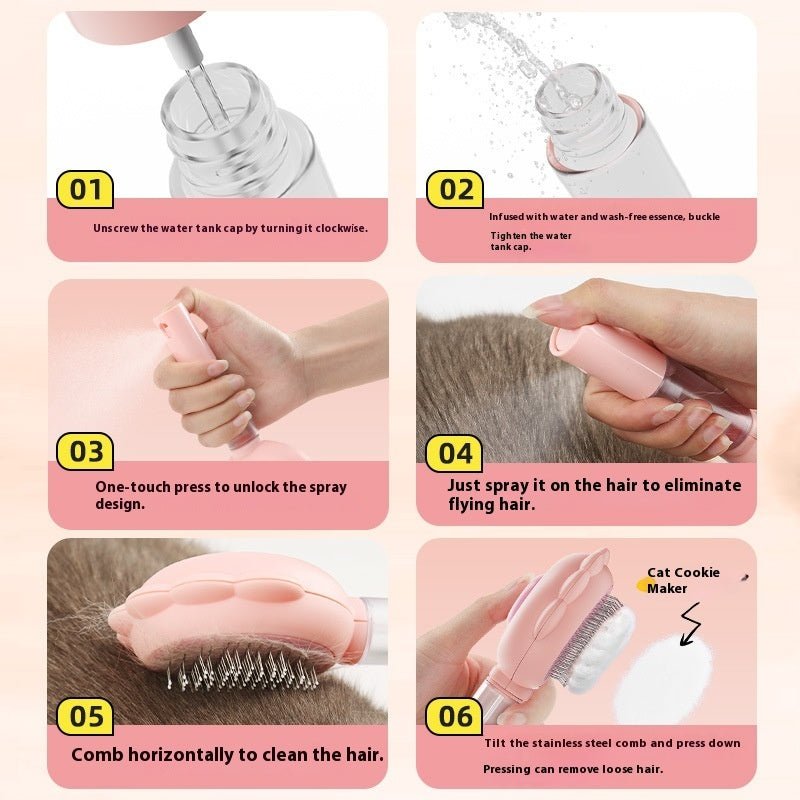 01

Unscrew the water tank cap by turning it clockwise.

02

Infused with water and wash-free essence, buckle

Tighten the water tank cap.

03

One-touch press to unlock the spray design.

04

Just spray it on the hair to eliminate flying hair.

05

Comb horizontally to clean the hair.

Cat Cookie Maker

06

Tilt the stainless steel comb and press down

Pressing can remove loose hair.